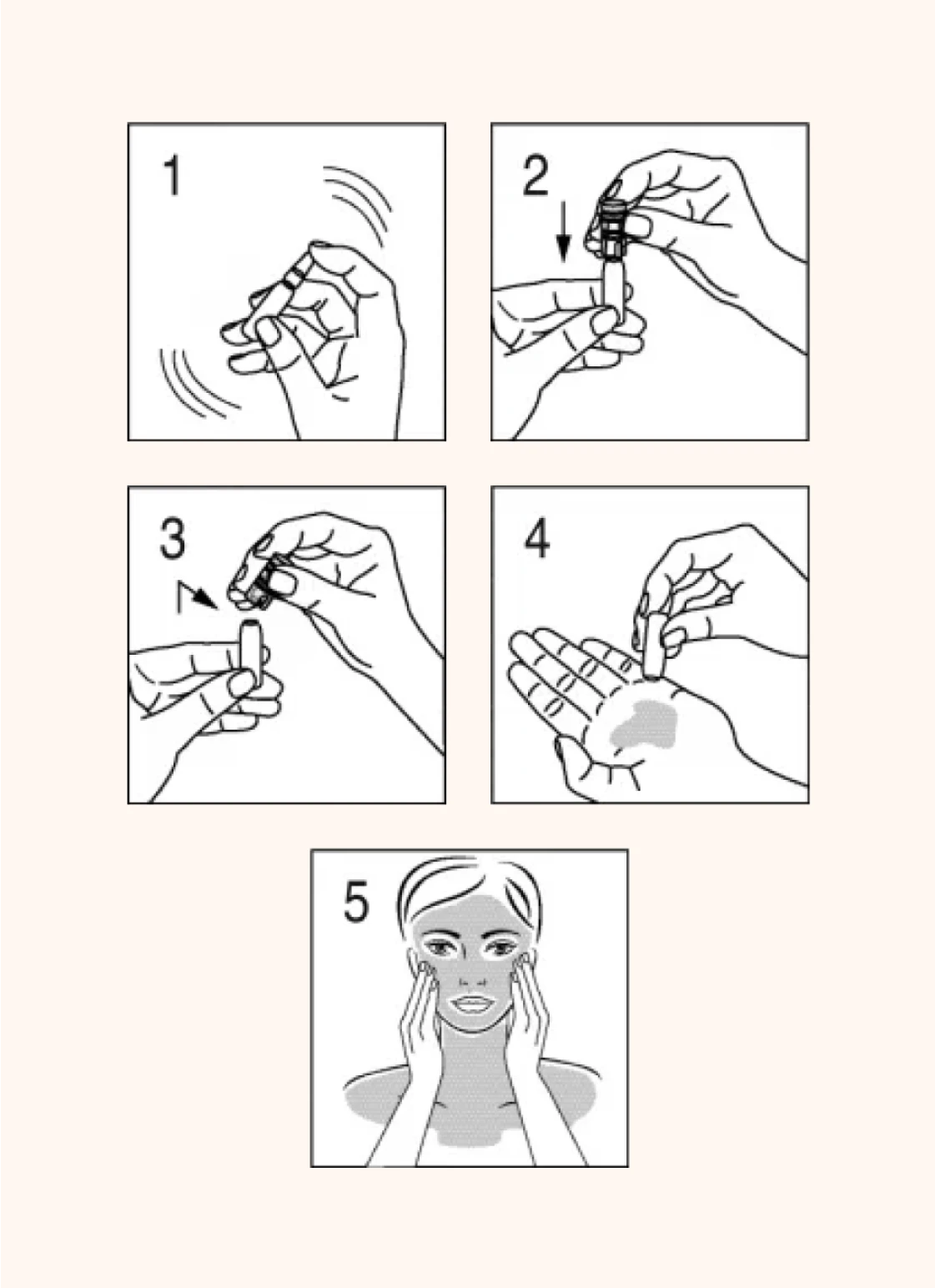 1

2

3

4

5